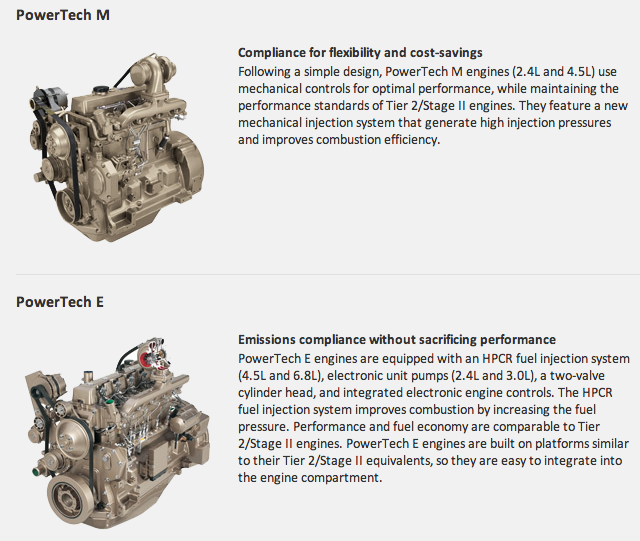 PowerTech M

Compliance for flexibility and cost-savings
Following a simple design, PowerTech M engines (2.4L and 4.5L) use mechanical controls for optimal performance, while maintaining the performance standards of Tier 2/Stage II engines. They feature a new mechanical injection system that generate high injection pressures and improves combustion efficiency.

PowerTech E

Emissions compliance without sacrificing performance
PowerTech E engines are equipped with an HPCR fuel injection system (4.5L and 6.8L), electronic unit pumps (2.4L and 3.0L), a two-valve cylinder head, and integrated electronic engine controls. The HPCR fuel injection system improves combustion by increasing the fuel pressure. Performance and fuel economy are comparable to Tier 2/Stage II engines. PowerTech E engines are built on platforms similar to their Tier 2/Stage II equivalents, so they are easy to integrate into the engine compartment.